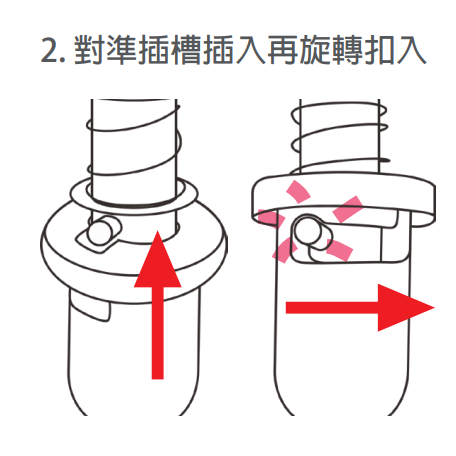 2. 對準插槽插入再旋轉扣入